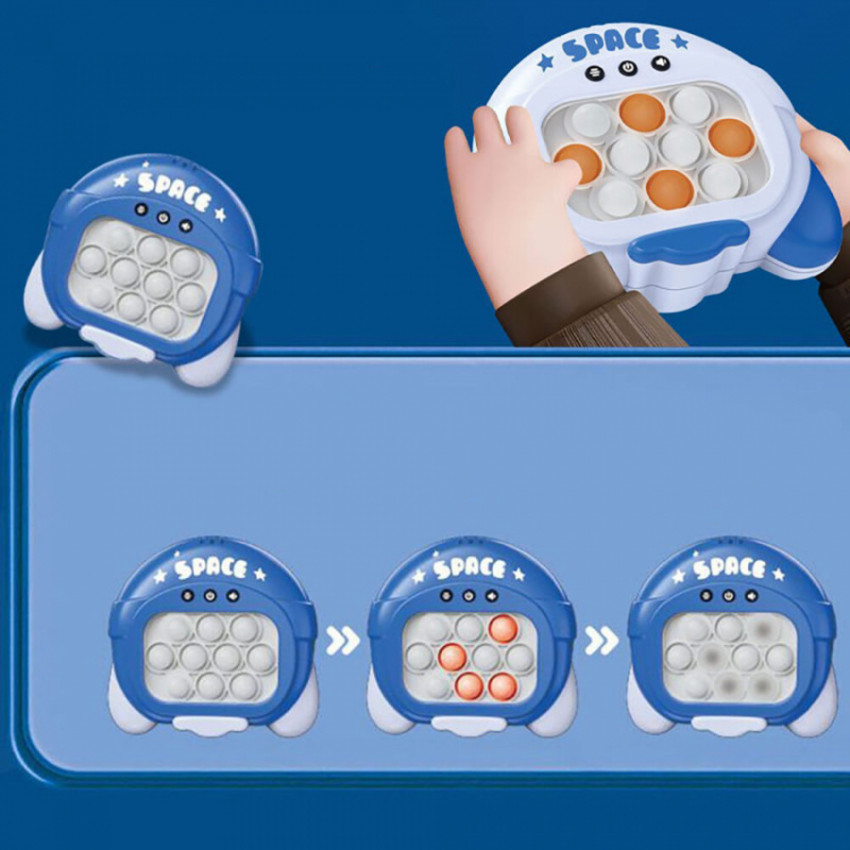 SPACE

SPACE

SPACE

SPACE

SPACE